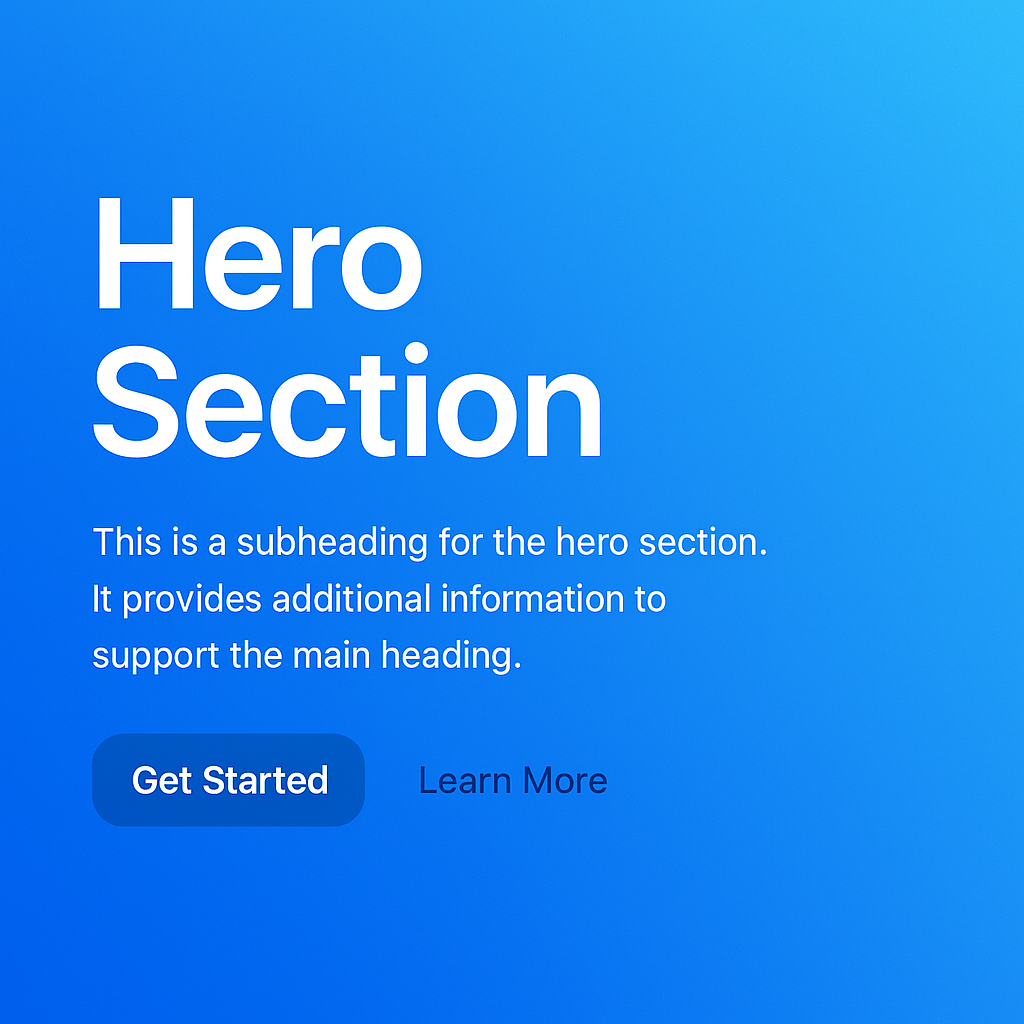 Hero
Section

This is a subheading for the hero section. It provides additional information to support the main heading.

Get Started

Learn More